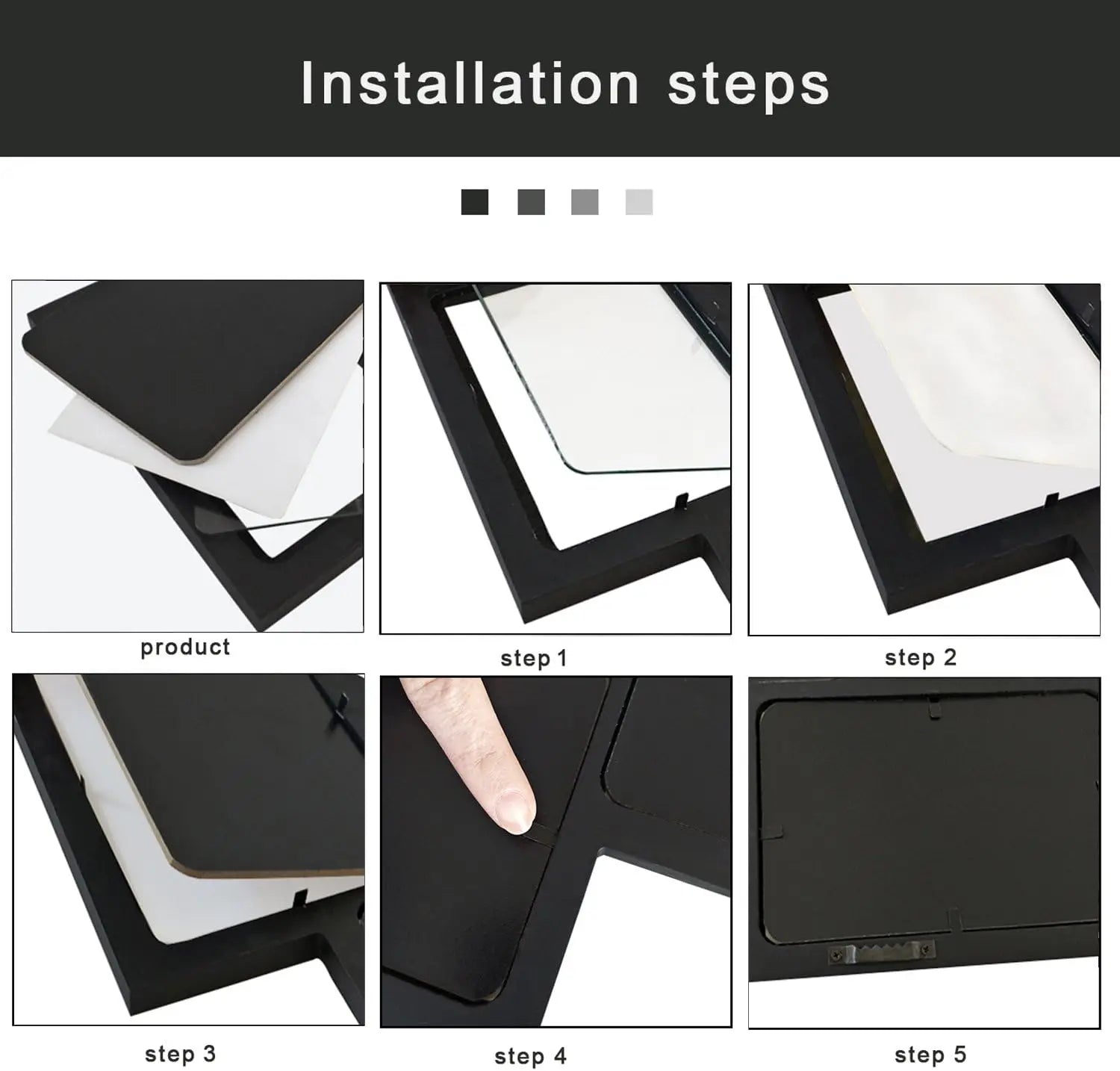 Installation steps

product

step 1

step 2

step 3

step 4

step 5