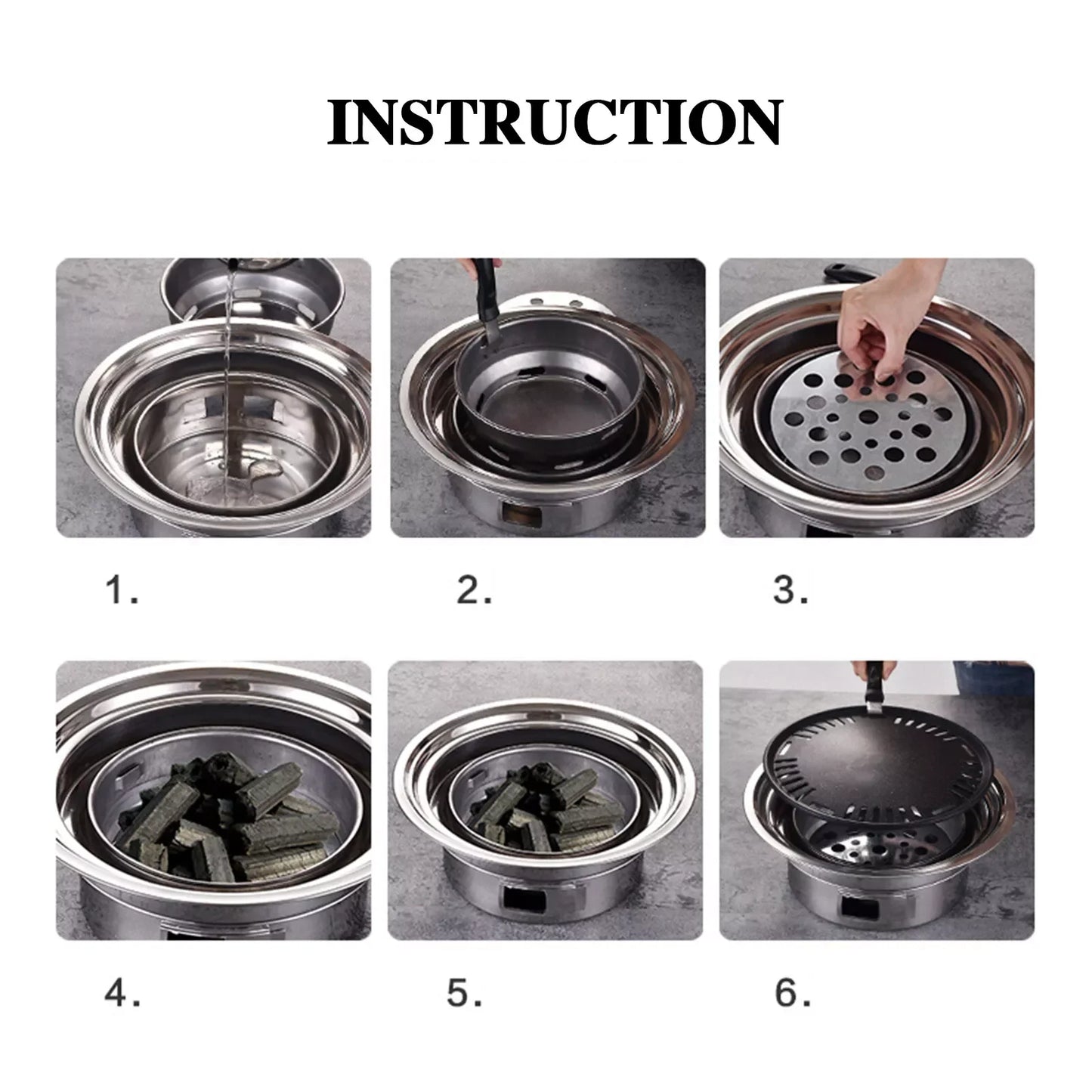 INSTRUCTION

1.

2.

3.

4.

5.

6.