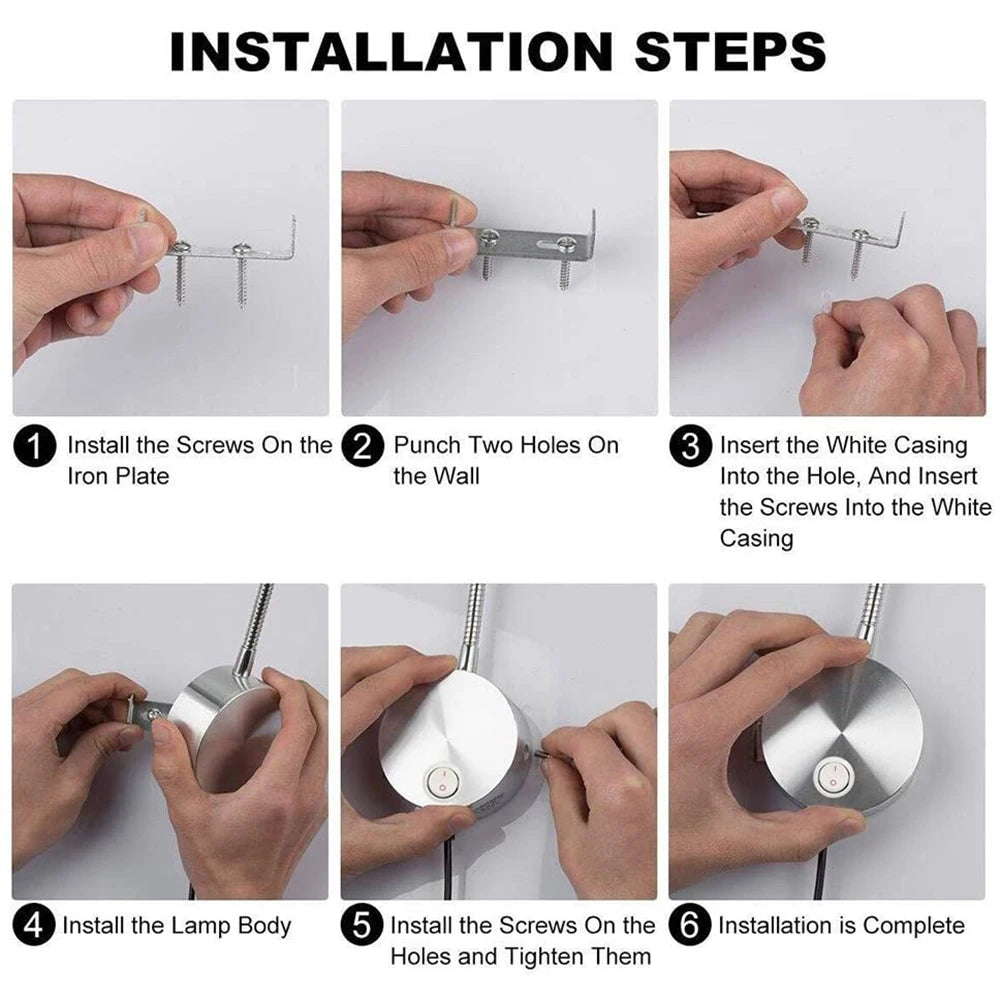 INSTALLATION STEPS

1 Install the Screws On the Iron Plate

2 Punch Two Holes On the Wall

3 Insert the White Casing Into the Hole, And Insert the Screws Into the White Casing

4 Install the Lamp Body

5 Install the Screws On the Holes and Tighten Them

6 Installation is Complete