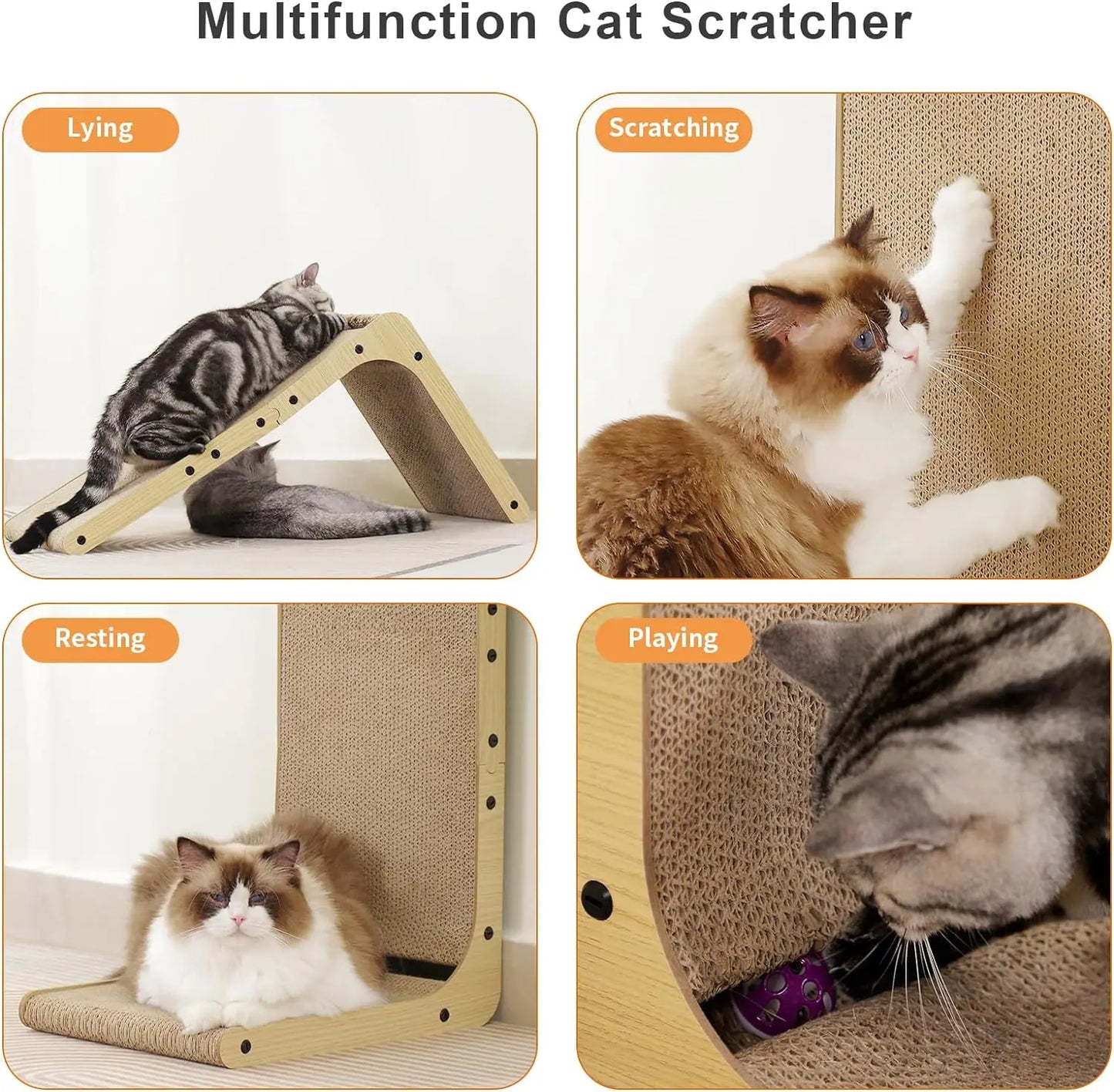 Multifunction Cat Scratcher

Lying

Scratching

Resting

Playing