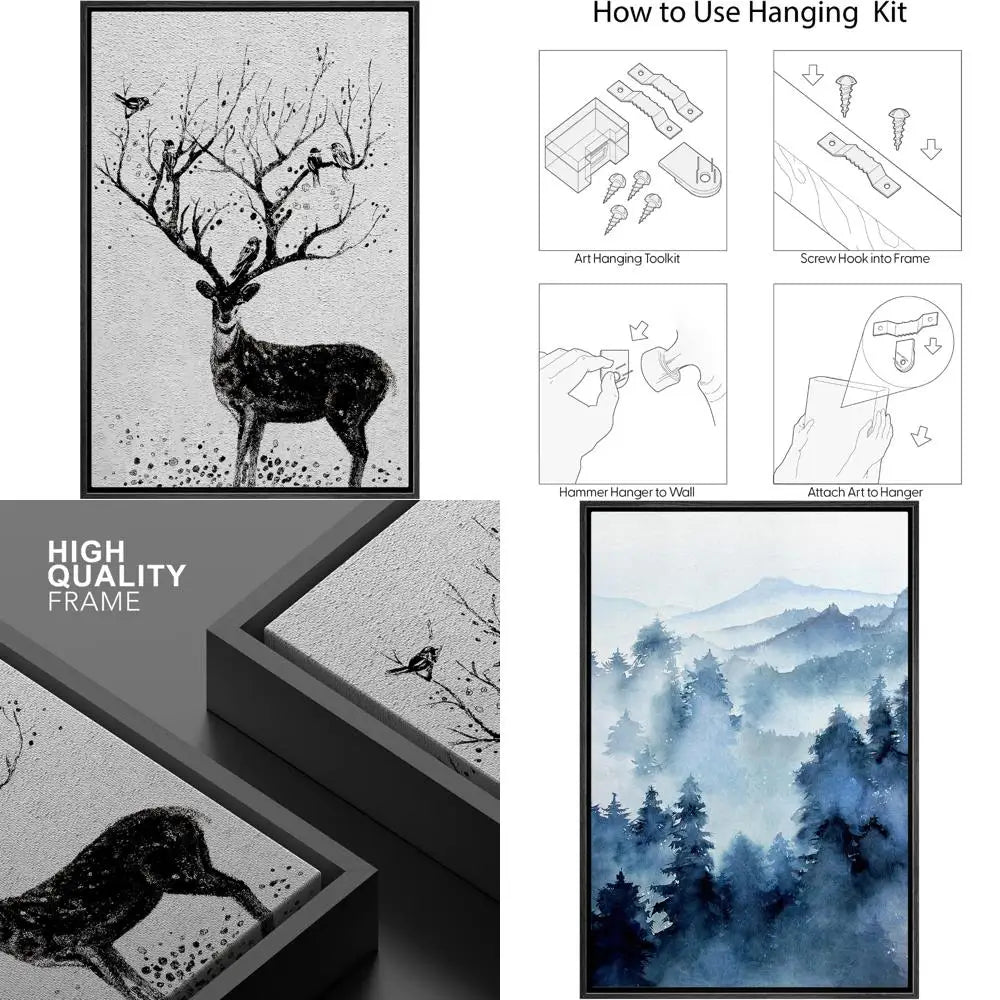 How to Use Hanging Kit

Art Hanging Toolkit

Screw Hook into Frame

Hammer Hanger to Wall

Attach Art to Hanger

HIGH QUALITY FRAME