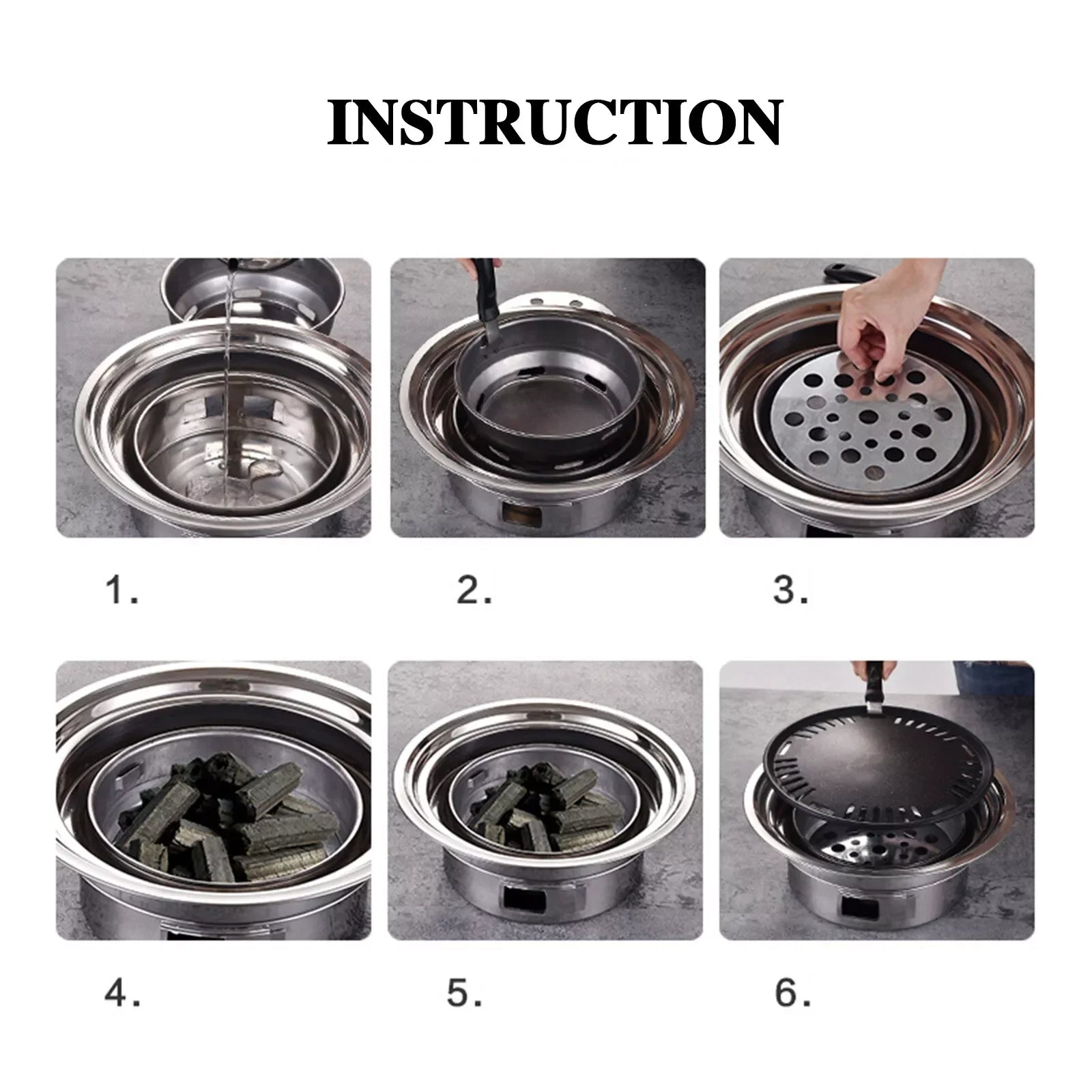 INSTRUCTION

1.

2.

3.

4.

5.

6.