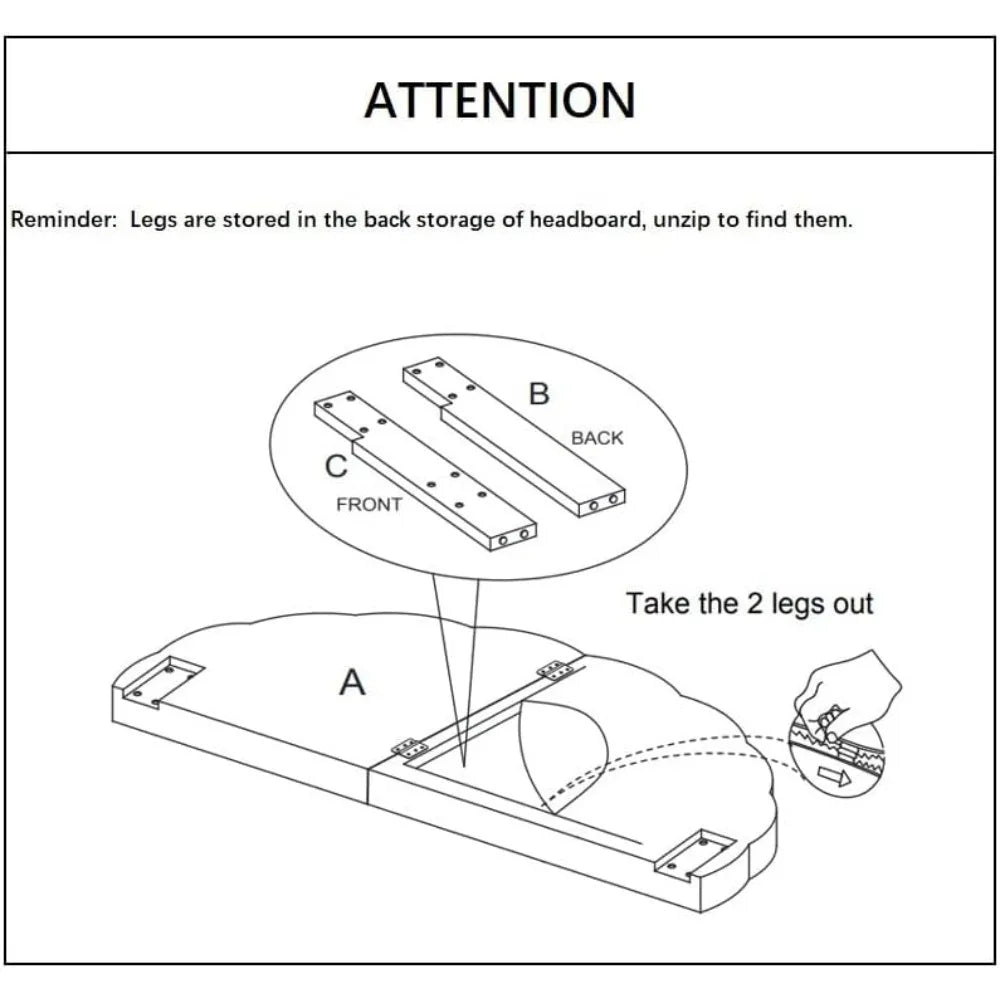 ATTENTION

Reminder: Legs are stored in the back storage of headboard, unzip to find them.

B

BACK

C

FRONT

Take the 2 legs out

A